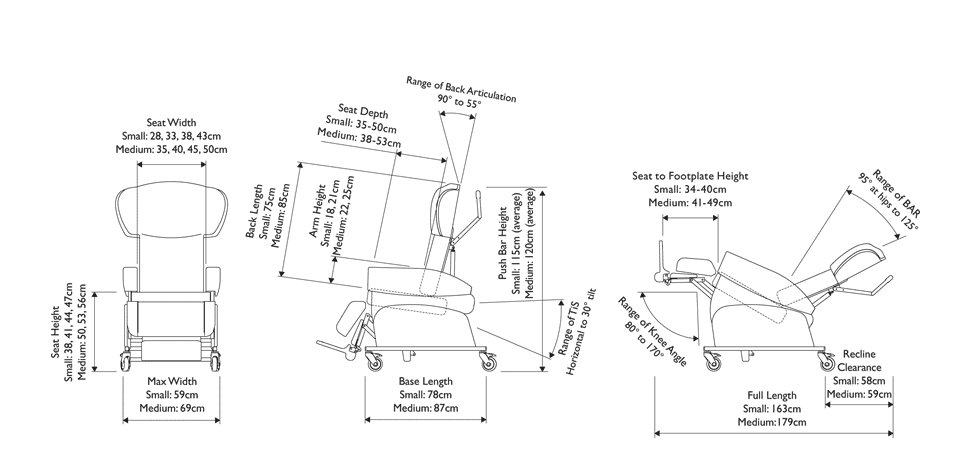 Seat Width
Small: 28, 33, 38, 43cm
Medium: 35, 40, 45, 50cm

Seat Height
Small: 38, 41, 44, 47cm
Medium: 50, 53, 56cm

Max Width
Small: 59cm
Medium: 69cm

Range of Back Articulation
90° to 55°

Seat Depth
Small: 35-50cm
Medium: 38-53cm

Back Length
Small: 75cm
Medium: 85cm

Arm Height
Small: 18, 21cm
Medium: 22, 25cm

Push Bar Height
Small: 115cm (average)
Medium: 120cm (average)

Range of TiS
Horizontal to 30° tilt

Base Length
Small: 78cm
Medium: 87cm

Seat to Footplate Height
Small: 34-40cm
Medium: 41-49cm

Range of BAR
95° at hips to 125°

Range of Knee Angle
80° to 170°

Recline Clearance
Small: 58cm
Medium: 59cm

Full Length
Small: 163cm
Medium:179cm